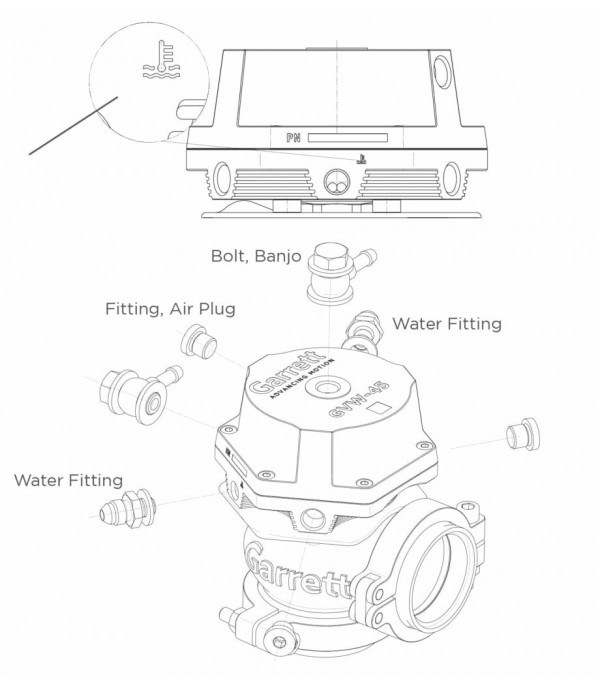 PN

Bolt, Banjo

Fitting, Air Plug

Water Fitting

Garrett
ADVANCING MOTION

GVW-45

Water Fitting

Garrett